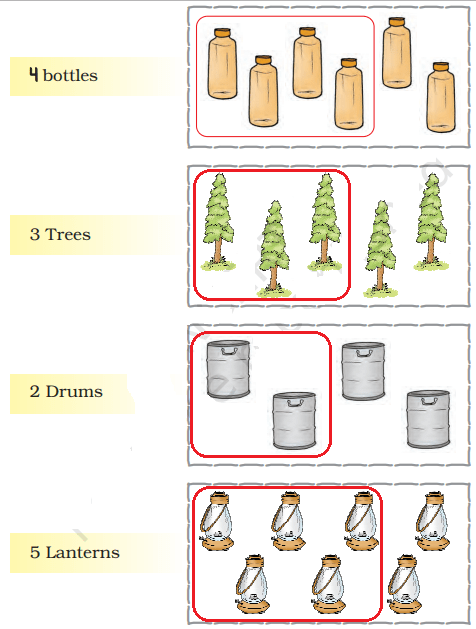 4 bottles

3 Trees

2 Drums

5 Lanterns